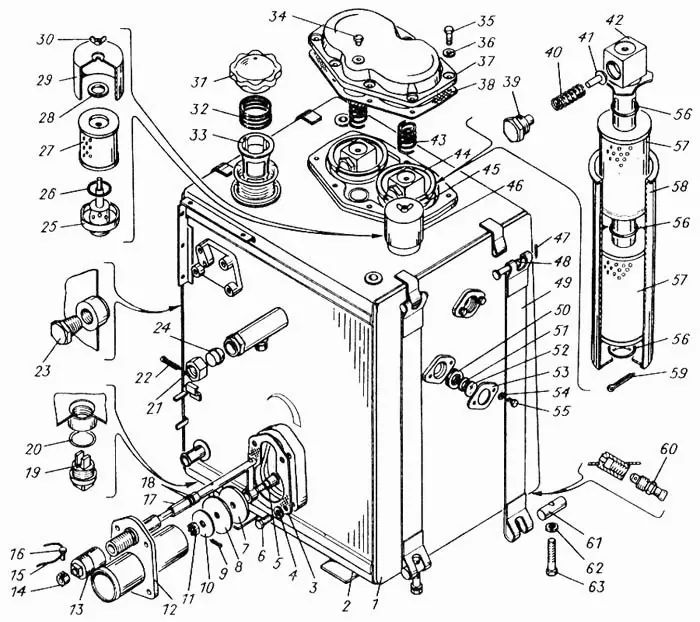 30
29
28
27
26
25
23
24
22
21
20
19
18
17
16
15
14
13
12
11
10
9
8
7
6
5
4
3
2
1
31
32
33
34
35
36
37
38
39
40
41
42
43
44
45
46
47
48
49
50
51
52
53
54
55
56
57
58
56
57
56
59
60
61
62
63